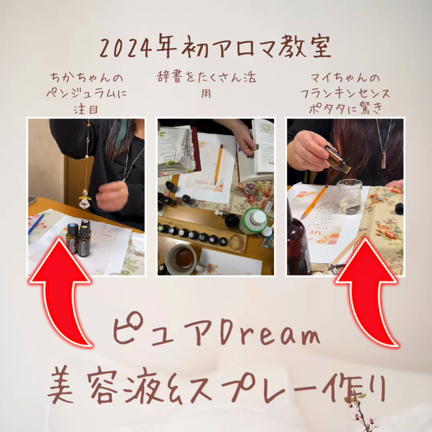 2024年初アロマ教室

ちかちゃんのペンジュラムに注目

辞書をたくさん活用

マイちゃんのフランキンセンスポタタに驚き

ピュアDream

美容液&スプレー作り